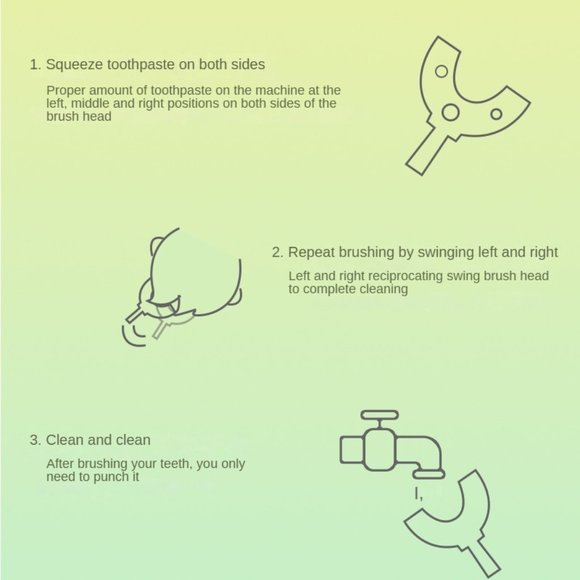 1. Squeeze toothpaste on both sides

Proper amount of toothpaste on the machine at the left, middle and right positions on both sides of the brush head

2. Repeat brushing by swinging left and right

Left and right reciprocating swing brush head to complete cleaning

3. Clean and clean

After brushing your teeth, you only need to punch it